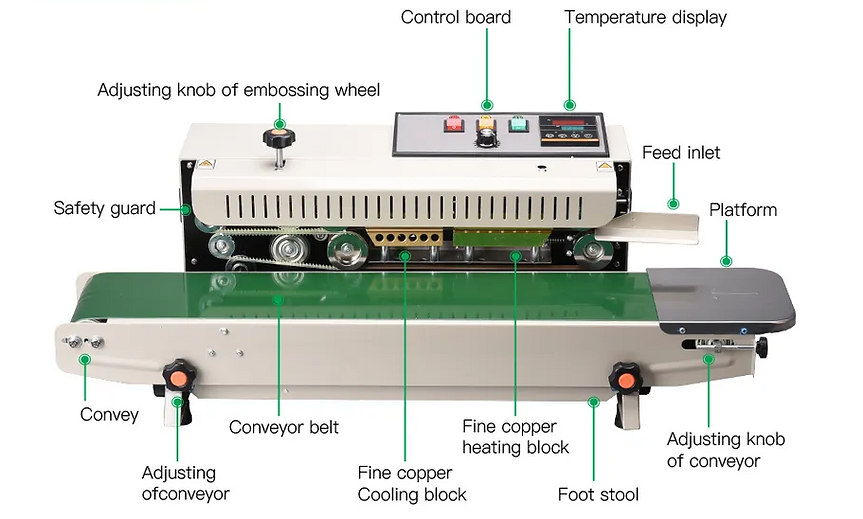 Control board
Temperature display
Adjusting knob of embossing wheel
Feed inlet
Safety guard
Platform
Convey
Conveyor belt
Fine copper heating block
Adjusting knob of conveyor
Adjusting ofconveyor
Fine copper Cooling block
Foot stool